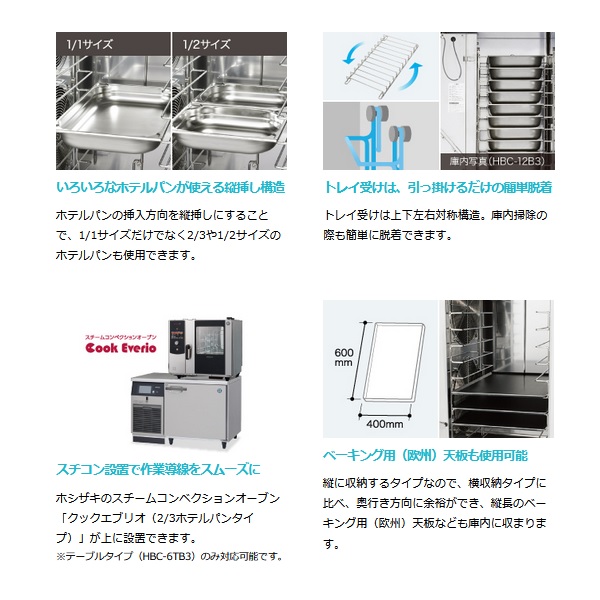 1/1サイズ

1/2サイズ

いろいろなホテルパンが使える縦挿し構造

ホテルパンの挿入方向を縦挿しにすることで、1/1サイズだけでなく2/3や1/2サイズのホテルパンも使用できます。

庫内写真（HBC-12B3）

トレイ受けは、引っ掛けるだけの簡単脱着

トレイ受けは上下左右対称構造。庫内掃除の際も簡単に脱着できます。

スチームコンベクションオーブン

Cook Everio

スチコン設置で作業導線をスムーズに

ホシザキのスチームコンベクションオーブン「クックエブリオ（2/3ホテルパンタイプ）」が上に設置できます。
※テーブルタイプ（HBC-6TB3）のみ対応可能です。

600 mm

400mm

ベーキング用（欧州）天板も使用可能

縦に収納するタイプなので、横収納タイプに比べ、奥行き方向に余裕ができ、縦長のベーキング用（欧州）天板なども庫内に収まります。