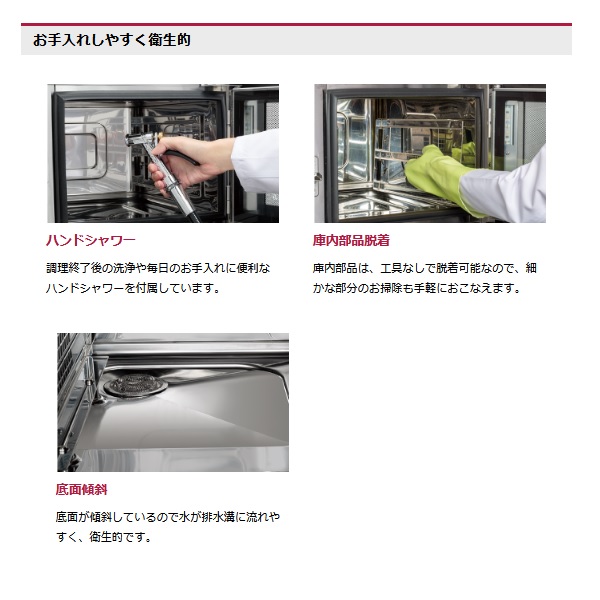 お手入れしやすく衛生的

ハンドシャワー

調理終了後の洗浄や毎日のお手入れに便利なハンドシャワーを付属しています。

庫内部品脱着

庫内部品は、工具なしで脱着可能なので、細かな部分のお掃除も手軽におこなえます。

底面傾斜

底面が傾斜しているので水が排水溝に流れやすく、衛生的です。