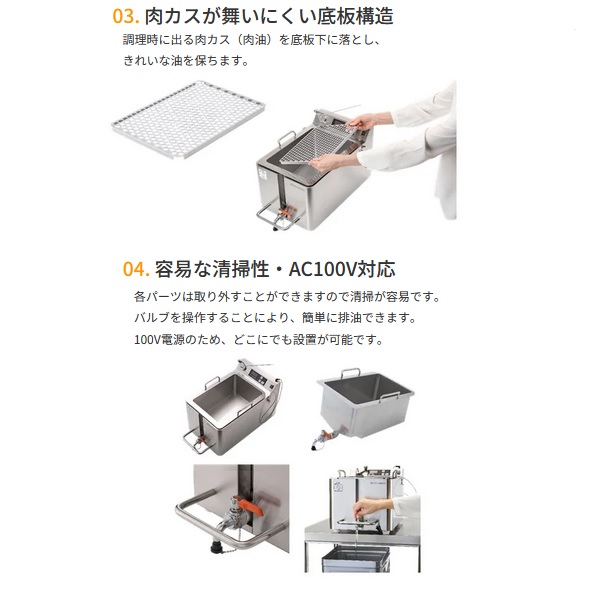 03. 肉カスが舞いにくい底板構造

調理時に出る肉カス（肉油）を底板下に落とし、きれいな油を保ちます。

04. 容易な清掃性・AC100V対応

各パーツは取り外すことができますので清掃が容易です。
バルブを操作することにより、簡単に排油できます。
100V電源のため、どこにでも設置が可能です。